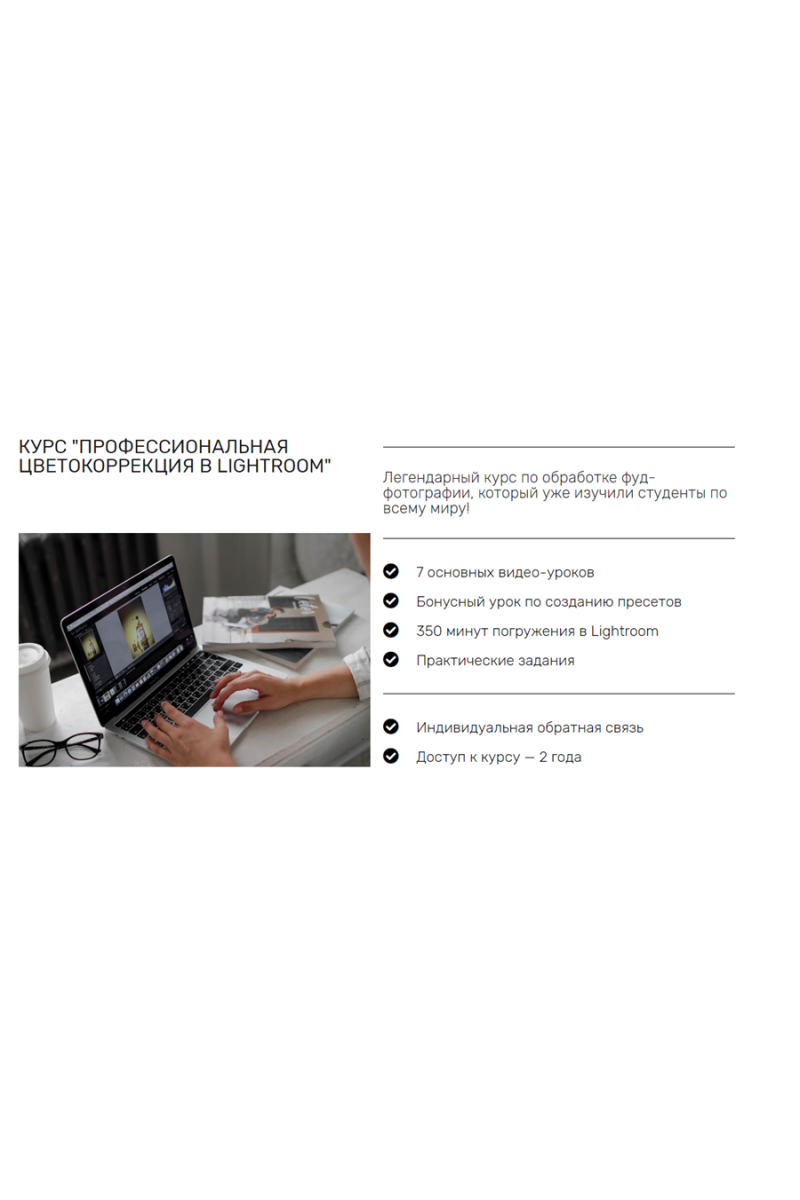 КУРС "ПРОФЕССИОНАЛЬНАЯ ЦВЕТОКОРРЕКЦИЯ В LIGHTROOM"

Легендарный курс по обработке фуд-фотографии, который уже изучили студенты по всему миру!

7 основных видео-уроков
Бонусный урок по созданию пресетов
350 минут погружения в Lightroom
Практические задания

Индивидуальная обратная связь
Доступ к курсу — 2 года